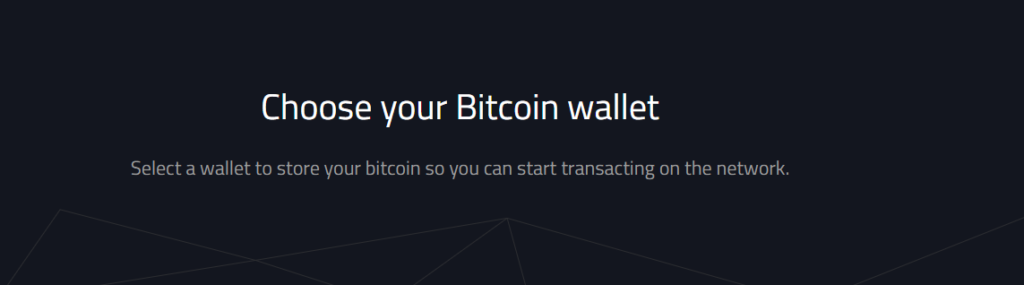 Choose your Bitcoin wallet

Select a wallet to store your bitcoin so you can start transacting on the network.